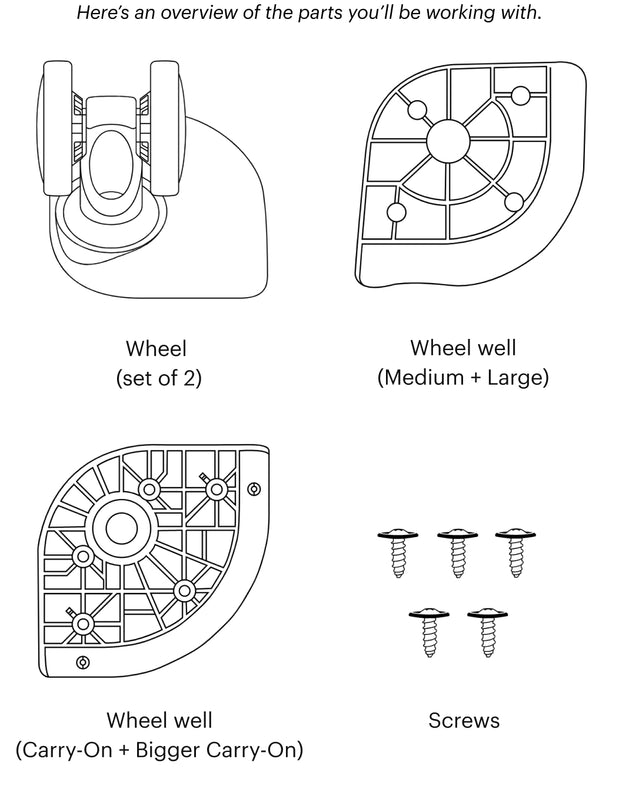 Here's an overview of the parts you'll be working with.

Wheel
(set of 2)

Wheel well
(Medium + Large)

Wheel well
(Carry-On + Bigger Carry-On)

Screws