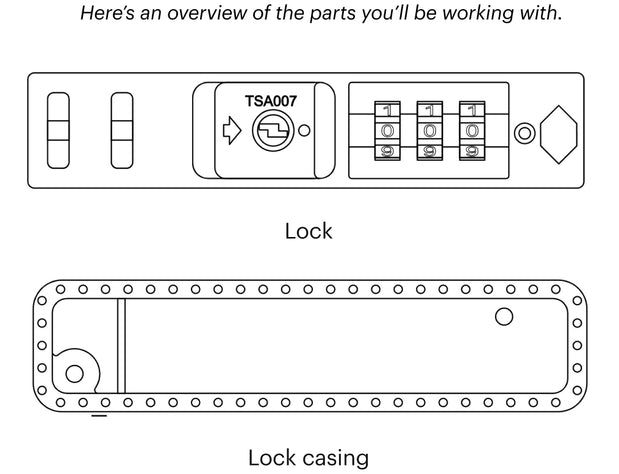 Here's an overview of the parts you'll be working with.

TSA007

1 1 1
0 0 0
9 9 9

Lock

Lock casing